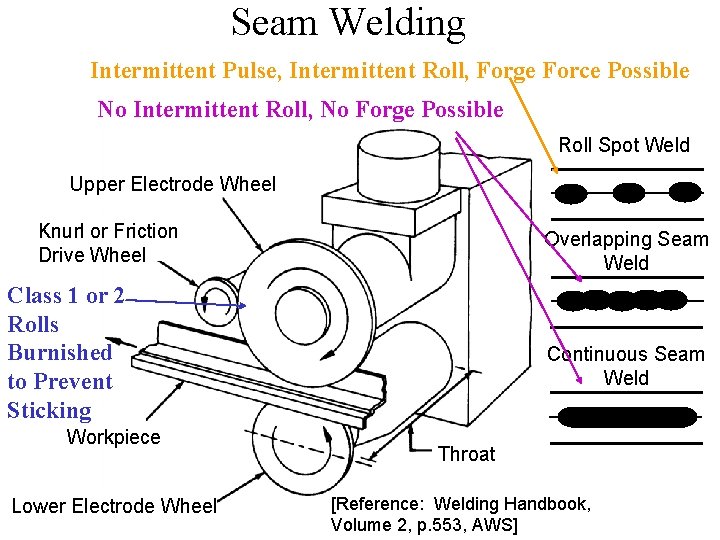 Seam Welding

Intermittent Pulse, Intermittent Roll, Forge Force Possible

No Intermittent Roll, No Forge Possible

Upper Electrode Wheel

Knurl or Friction Drive Wheel

Class 1 or 2 Rolls Burnished to Prevent Sticking

Workpiece

Lower Electrode Wheel

Throat

Roll Spot Weld

Overlapping Seam Weld

Continuous Seam Weld

[Reference: Welding Handbook, Volume 2, p.553, AWS]