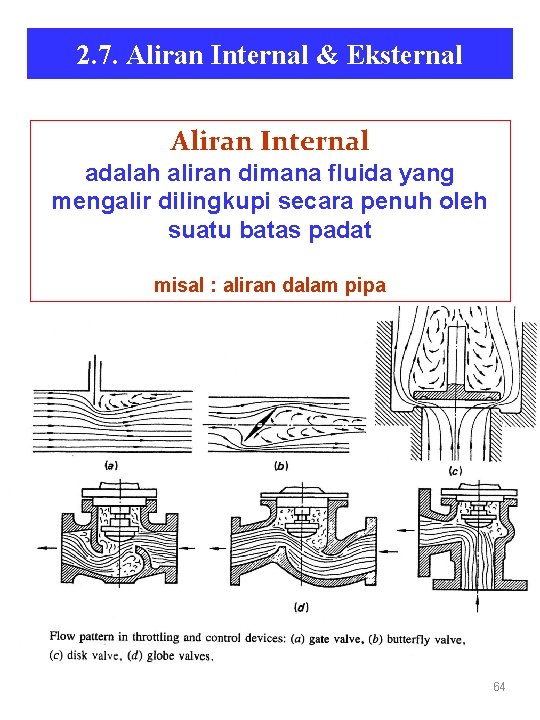 2.7. Aliran Internal & Eksternal

Aliran Internal

adalah aliran dimana fluida yang mengalir dilingkupi secara penuh oleh suatu batas padat

misal : aliran dalam pipa

(a)

(b)

(c)

(d)

Flow pattern in throttling and control devices: (a) gate valve, (b) butterfly valve, (c) disk valve, (d) globe valves.

64