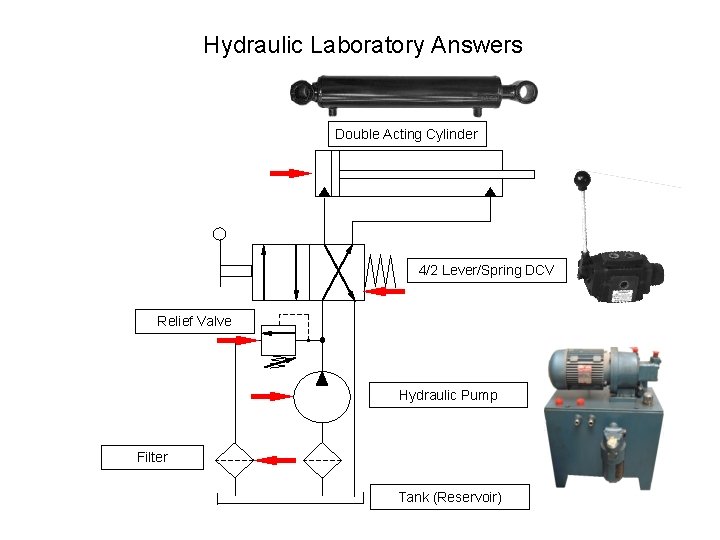 Hydraulic Laboratory Answers

Double Acting Cylinder

4/2 Lever/Spring DCV

Relief Valve

Hydraulic Pump

Filter

Tank (Reservoir)