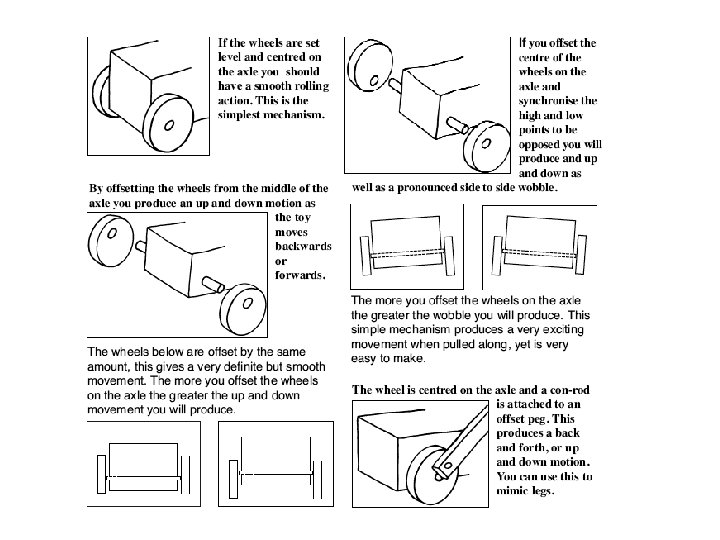 If the wheels are set level and centred on the axle you should have a smooth rolling action. This is the simplest mechanism.

By offsetting the wheels from the middle of the axle you produce an up and down motion as the toy moves backwards or forwards.

The wheels below are offset by the same amount, this gives a very definite but smooth movement. The more you offset the wheels on the axle the greater the up and down movement you will produce.

If you offset the centre of the wheels on the axle and synchronise the high and low points to be opposed you will produce and up and down as well as a pronounced side to side wobble.

The more you offset the wheels on the axle the greater the wobble you will produce. This simple mechanism produces a very exciting movement when pulled along, yet is very easy to make.

The wheel is centred on the axle and a con-rod is attached to an offset peg. This produces a back and forth, or up and down motion. You can use this to mimic legs.