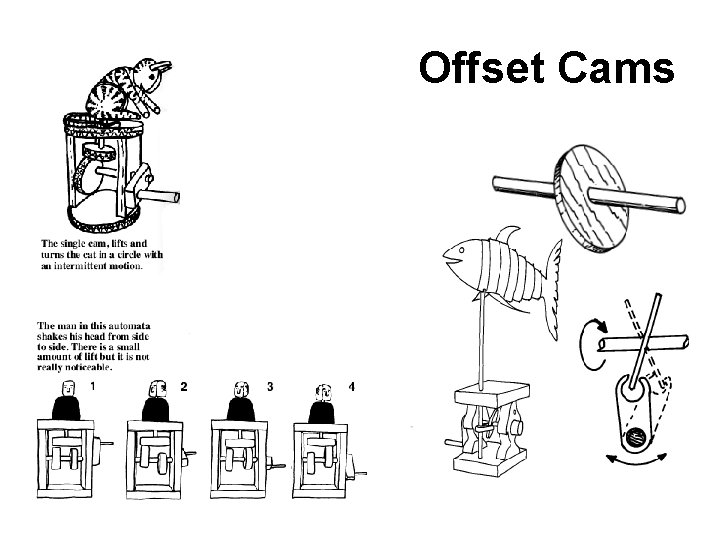 Offset Cams

The single cam, lifts and turns the cat in a circle with an intermittent motion.

The man in this automata shakes his head from side to side. There is a small amount of lift but it is not really noticeable.

1

2

3

4