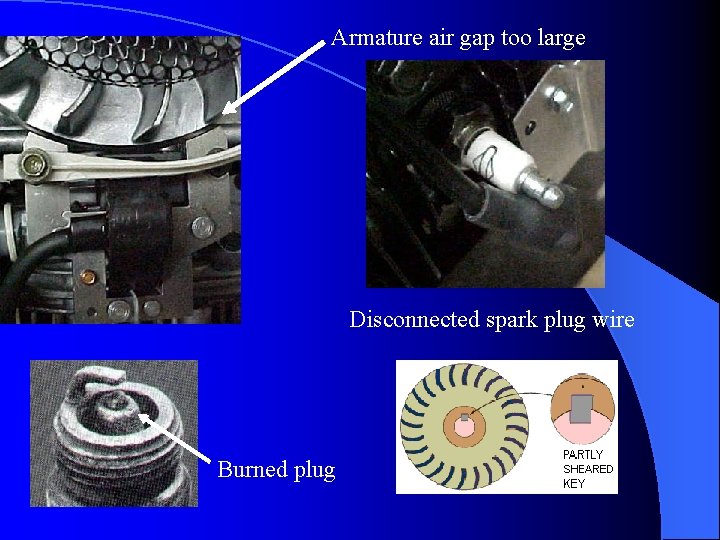 Armature air gap too large

Disconnected spark plug wire

Burned plug

PARTLY SHEARED KEY