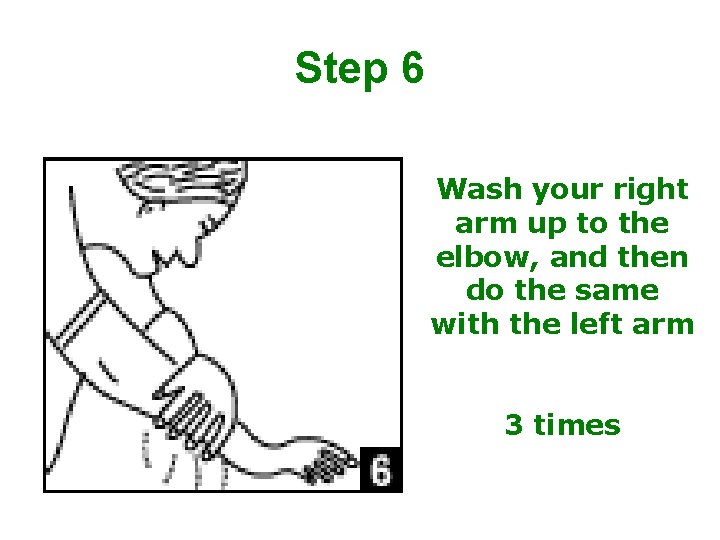 Step 6

6

Wash your right arm up to the elbow, and then do the same with the left arm

3 times