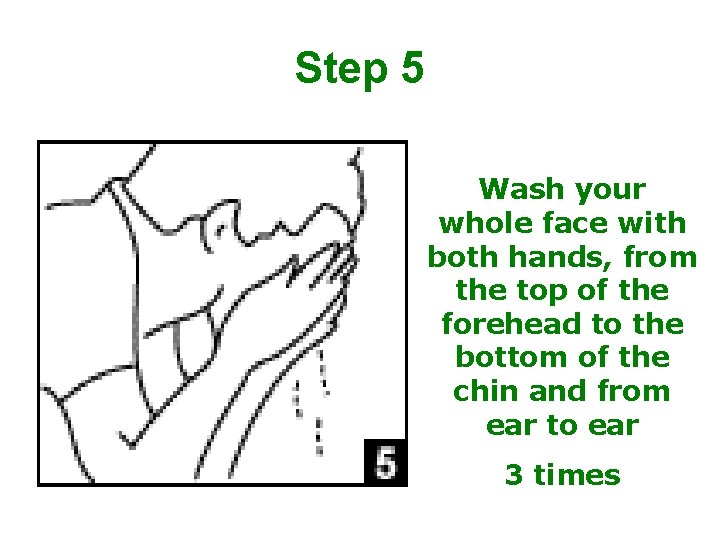 Step 5

5

Wash your whole face with both hands, from the top of the forehead to the bottom of the chin and from ear to ear

3 times