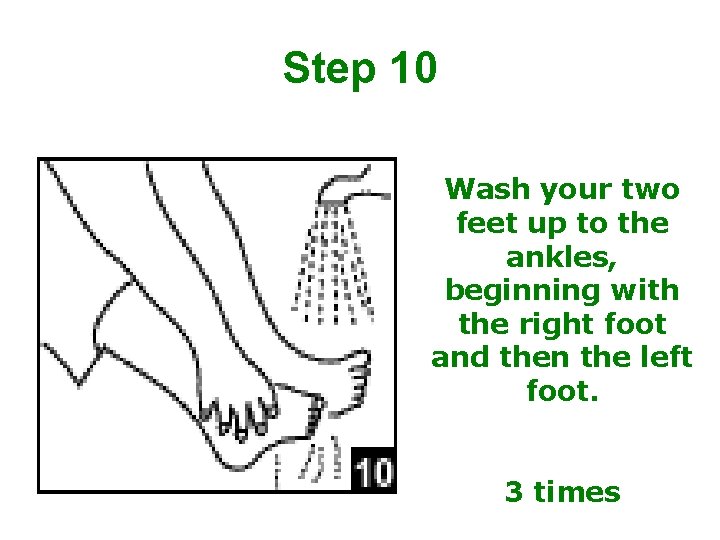 Step 10

10

Wash your two feet up to the ankles, beginning with the right foot and then the left foot.

3 times