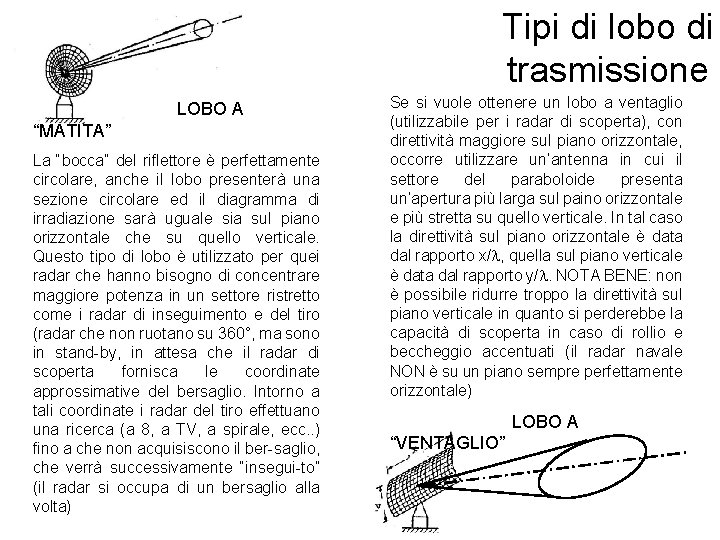 Tipi di lobo di trasmissione

LOBO A "MATITA"

La "bocca" del riflettore è perfettamente circolare, anche il lobo presenterà una sezione circolare ed il diagramma di irradiazione sarà uguale sia sul piano orizzontale che su quello verticale. Questo tipo di lobo è utilizzato per quei radar che hanno bisogno di concentrare maggiore potenza in un settore ristretto come i radar di inseguimento e del tiro (radar che non ruotano su 360°, ma sono in stand-by, in attesa che il radar di scoperta fornisca le coordinate approssimative del bersaglio. Intorno a tali coordinate i radar del tiro effettuano una ricerca (a 8, a TV, a spirale, ecc..) fino a che non acquisiscono il ber-saglio, che verrà successivamente "insegui-to" (il radar si occupa di un bersaglio alla volta)

Se si vuole ottenere un lobo a ventaglio (utilizzabile per i radar di scoperta), con direttività maggiore sul piano orizzontale, occorre utilizzare un'antenna in cui il settore del paraboloide presenta un'apertura più larga sul paino orizzontale e più stretta su quello verticale. In tal caso la direttività sul piano orizzontale è data dal rapporto $x/\lambda$, quella sul piano verticale è data dal rapporto $y/\lambda$. NOTA BENE: non è possibile ridurre troppo la direttività sul piano verticale in quanto si perderebbe la capacità di scoperta in caso di rollio e beccheggio accentuati (il radar navale NON è su un piano sempre perfettamente orizzontale)

LOBO A "VENTAGLIO"

y