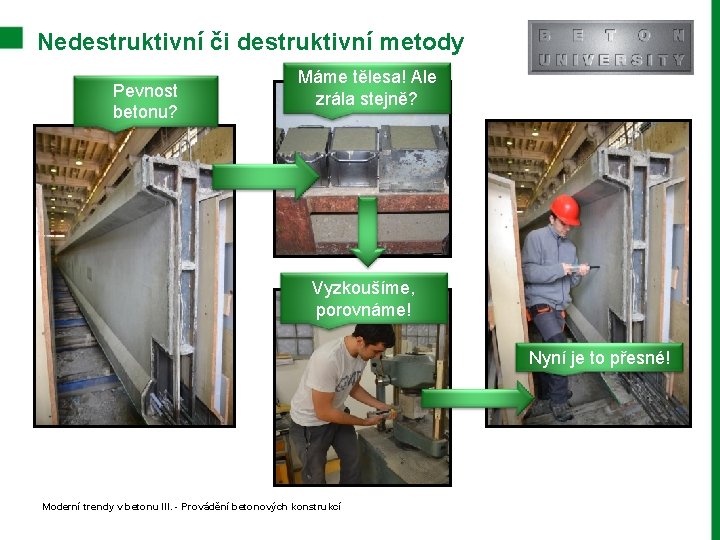 Nedestruktivní či destruktivní metody

BETON UNIVERSITY

Pevnost betonu?

Máme tělesa! Ale zrála stejně?

Vyzkoušíme, porovnáme!

Nyní je to přesné!

Moderní trendy v betonu III. - Provádění betonových konstrukcí