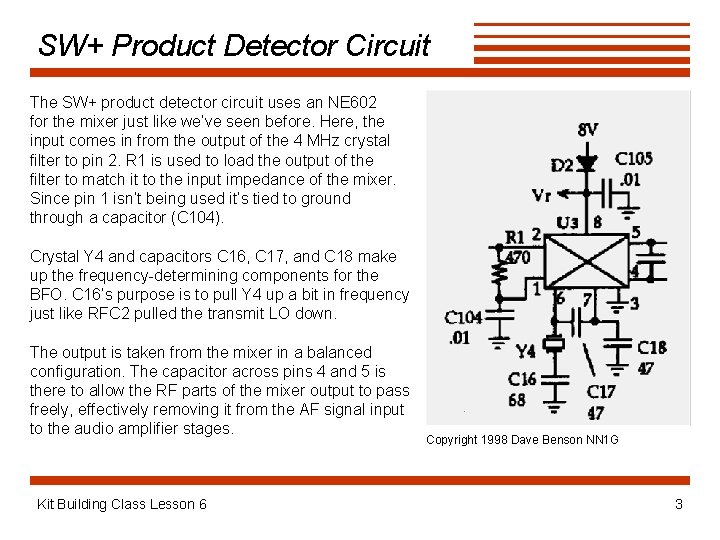 SW+ Product Detector Circuit

The SW+ product detector circuit uses an NE602 for the mixer just like we've seen before. Here, the input comes in from the output of the 4 MHz crystal filter to pin 2. R1 is used to load the output of the filter to match it to the input impedance of the mixer. Since pin 1 isn't being used it's tied to ground through a capacitor (C104).

Crystal Y4 and capacitors C16, C17, and C18 make up the frequency-determining components for the BFO. C16's purpose is to pull Y4 up a bit in frequency just like RFC2 pulled the transmit LO down.

The output is taken from the mixer in a balanced configuration. The capacitor across pins 4 and 5 is there to allow the RF parts of the mixer output to pass freely, effectively removing it from the AF signal input to the audio amplifier stages.

8V
D2
C105
.01
Vr
U3
8
R1
470
2
5
4
1
6
7
3
C104
.01
Y4
C18
47
C16
68
C17
47

Copyright 1998 Dave Benson NN1G

Kit Building Class Lesson 6

3