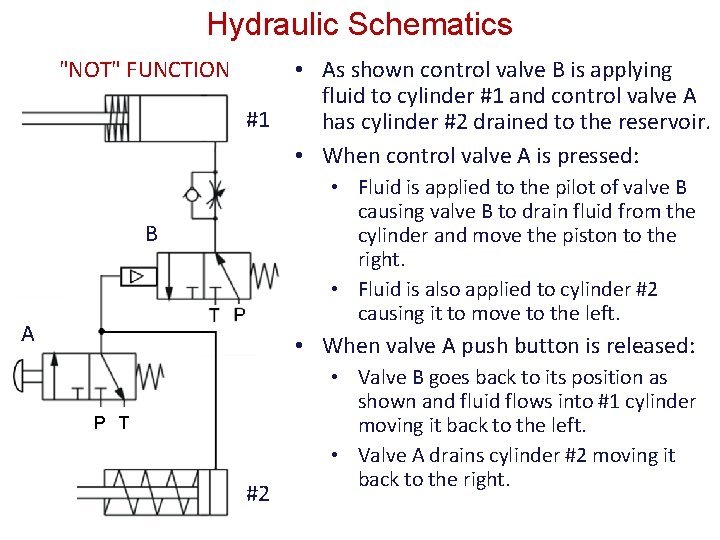 Hydraulic Schematics

"NOT" FUNCTION

#1

B

T P

A

P T

#2

• As shown control valve B is applying fluid to cylinder #1 and control valve A has cylinder #2 drained to the reservoir.

• When control valve A is pressed:
  • Fluid is applied to the pilot of valve B causing valve B to drain fluid from the cylinder and move the piston to the right.
  • Fluid is also applied to cylinder #2 causing it to move to the left.

• When valve A push button is released:
  • Valve B goes back to its position as shown and fluid flows into #1 cylinder moving it back to the left.
  • Valve A drains cylinder #2 moving it back to the right.