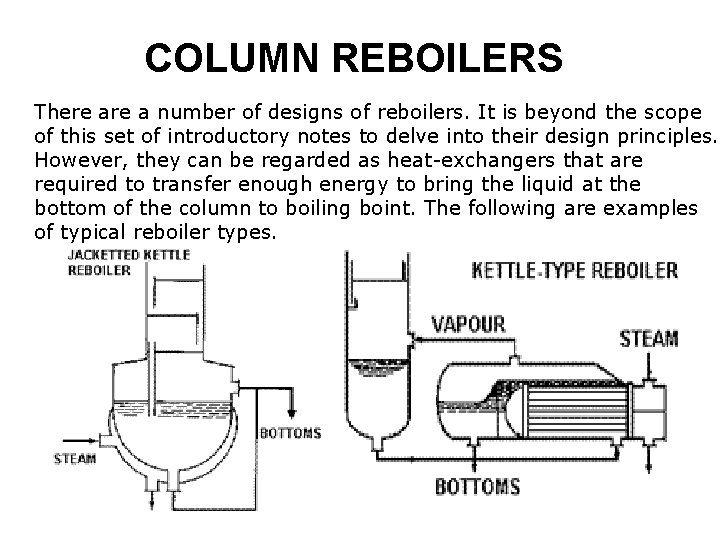 COLUMN REBOILERS

There are a number of designs of reboilers. It is beyond the scope of this set of introductory notes to delve into their design principles. However, they can be regarded as heat-exchangers that are required to transfer enough energy to bring the liquid at the bottom of the column to boiling boint. The following are examples of typical reboiler types.

JACKETTED KETTLE REBOILER

STEAM

BOTTOMS

KETTLE-TYPE REBOILER

VAPOUR

STEAM

BOTTOMS