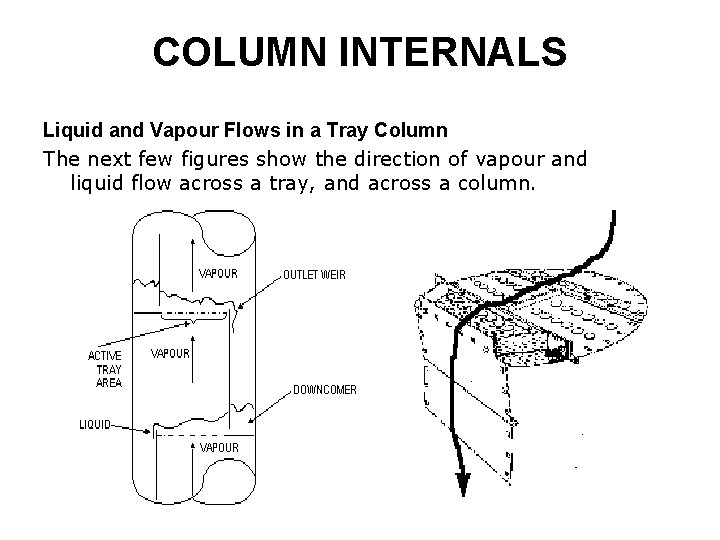 COLUMN INTERNALS

Liquid and Vapour Flows in a Tray Column

The next few figures show the direction of vapour and liquid flow across a tray, and across a column.

VAPOUR

OUTLET WEIR

ACTIVE TRAY AREA

VAPOUR

DOWNCOMER

LIQUID

VAPOUR