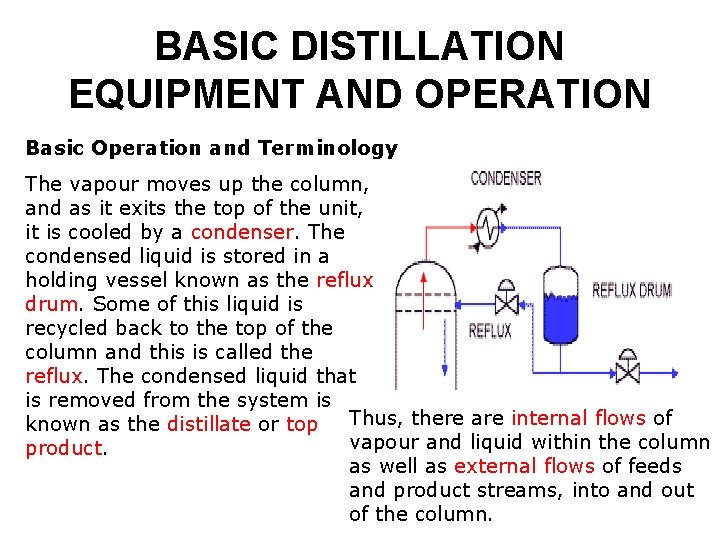 BASIC DISTILLATION EQUIPMENT AND OPERATION

Basic Operation and Terminology

The vapour moves up the column, and as it exits the top of the unit, it is cooled by a condenser. The condensed liquid is stored in a holding vessel known as the reflux drum. Some of this liquid is recycled back to the top of the column and this is called the reflux. The condensed liquid that is removed from the system is known as the distillate or top product.

CONDENSER

REFLUX DRUM

REFLUX

Thus, there are internal flows of vapour and liquid within the column as well as external flows of feeds and product streams, into and out of the column.