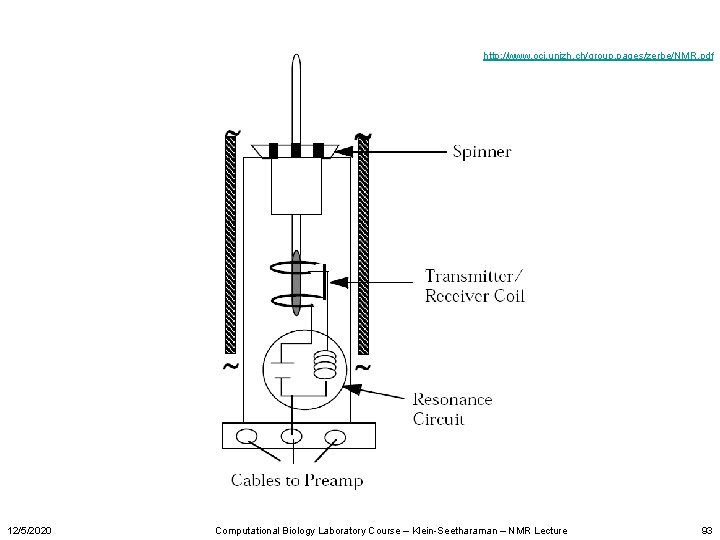 http://www.oci.unizh.ch/group.pages/zerbe/NMR.pdf

Spinner

Transmitter/
Receiver Coil

Resonance
Circuit

Cables to Preamp

12/5/2020

Computational Biology Laboratory Course – Klein-Seetharaman – NMR Lecture

93