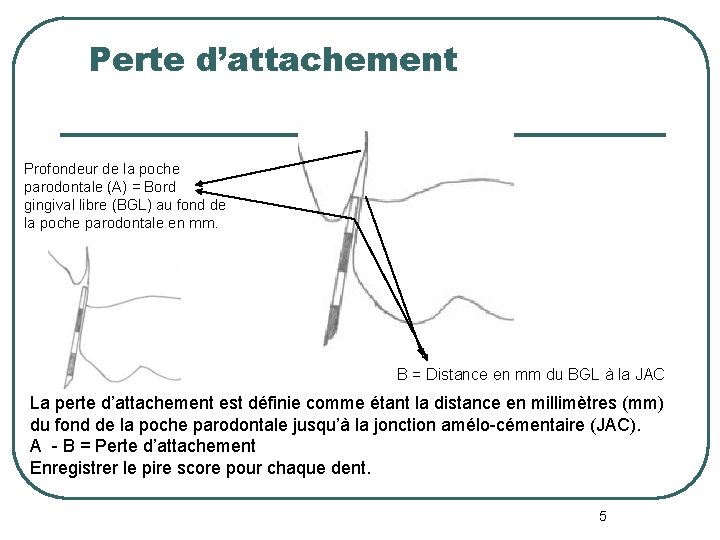 Perte d’attachement

Profondeur de la poche parodontale (A) = Bord gingival libre (BGL) au fond de la poche parodontale en mm.

B = Distance en mm du BGL à la JAC

La perte d’attachement est définie comme étant la distance en millimètres (mm) du fond de la poche parodontale jusqu’à la jonction amélo-cémentaire (JAC).
A - B = Perte d’attachement
Enregistrer le pire score pour chaque dent.

5