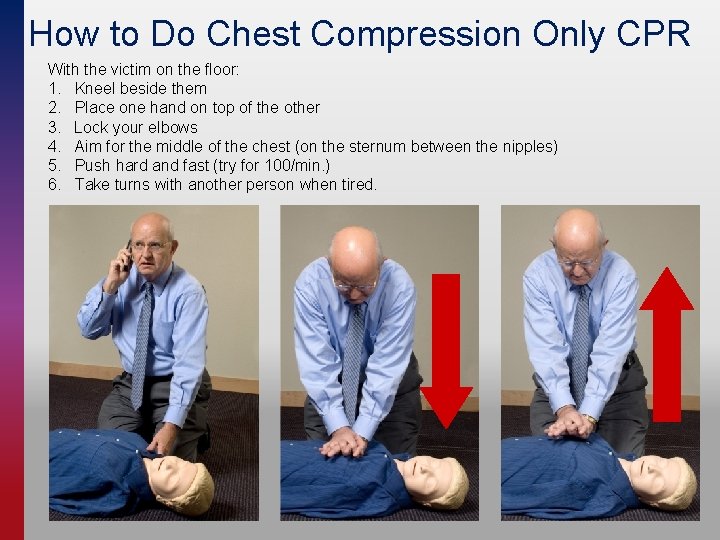 How to Do Chest Compression Only CPR

With the victim on the floor:
1. Kneel beside them
2. Place one hand on top of the other
3. Lock your elbows
4. Aim for the middle of the chest (on the sternum between the nipples)
5. Push hard and fast (try for 100/min.)
6. Take turns with another person when tired.