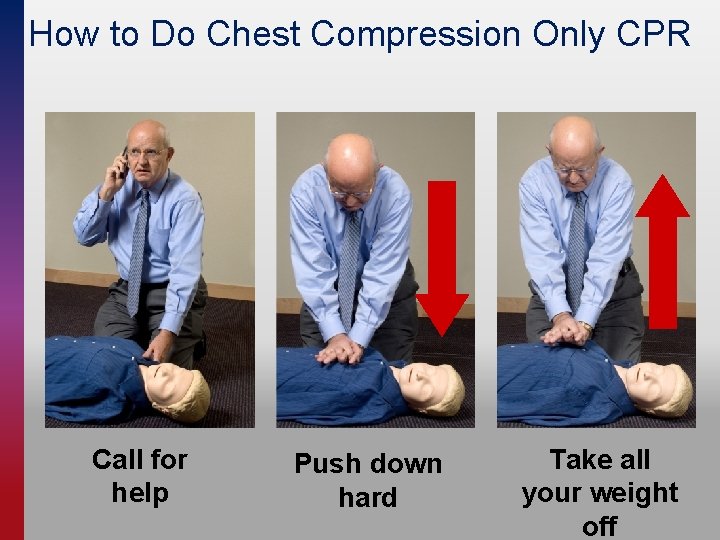 How to Do Chest Compression Only CPR

Call for help

Push down hard

Take all your weight off