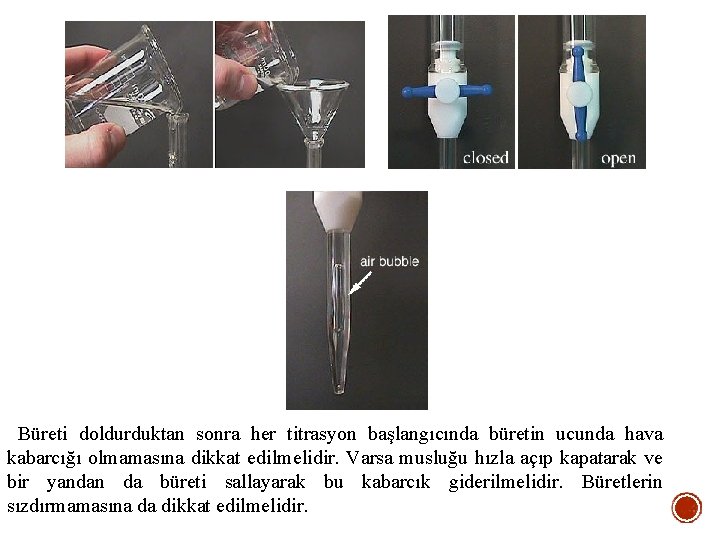 closed

open

air bubble

Büreti doldurduktan sonra her titrasyon başlangıcında büretin ucunda hava kabarcığı olmamasına dikkat edilmelidir. Varsa musluğu hızla açıp kapatarak ve bir yandan da büreti sallayarak bu kabarcık giderilmelidir. Büretlerin sızdırmamasına da dikkat edilmelidir.