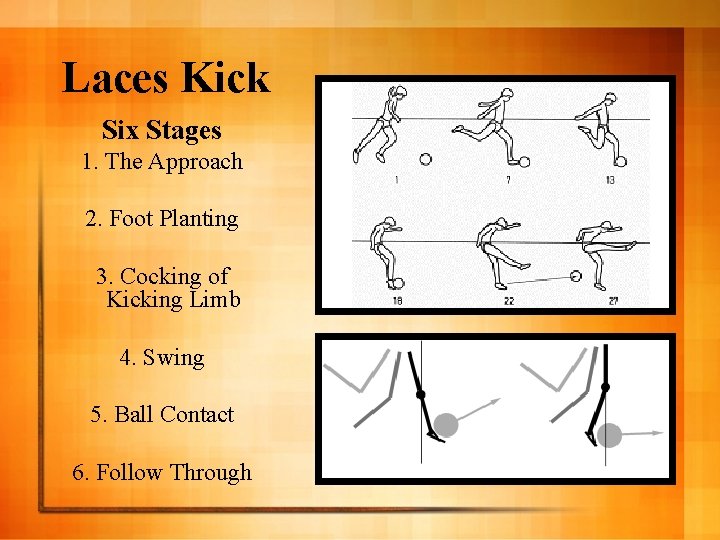 Laces Kick

Six Stages

1. The Approach

2. Foot Planting

3. Cocking of Kicking Limb

4. Swing

5. Ball Contact

6. Follow Through

1

7

13

18

22

27