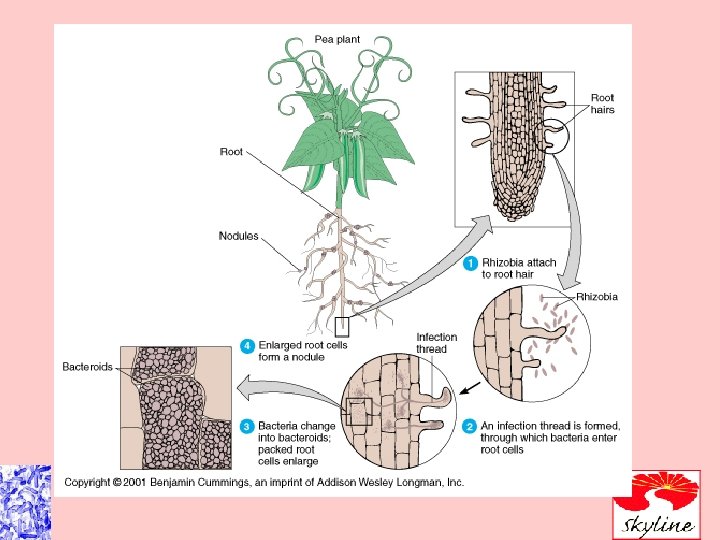 Pea plant

Root hairs

Root

Nodules

1 Rhizobia attach to root hair

Rhizobia

4 Enlarged root cells form a nodule

Infection thread

Bacteroids

3 Bacteria change into bacteroids; packed root cells enlarge

2 An infection thread is formed, through which bacteria enter root cells

Copyright © 2001 Benjamin Cummings, an imprint of Addison Wesley Longman, Inc.

Skyline