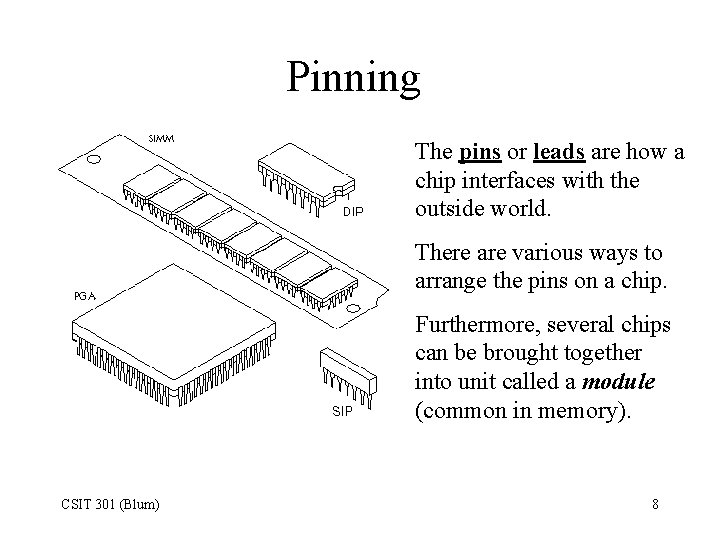 Pinning

SIMM

DIP

PGA

SIP

The pins or leads are how a chip interfaces with the outside world.

There are various ways to arrange the pins on a chip.

Furthermore, several chips can be brought together into unit called a module (common in memory).

CSIT 301 (Blum)

8