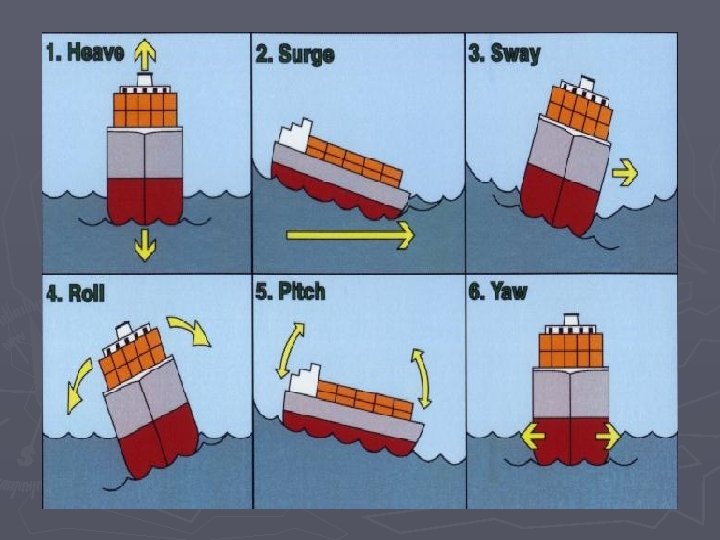 1. Heave

2. Surge

3. Sway

4. Roll

5. Pitch

6. Yaw