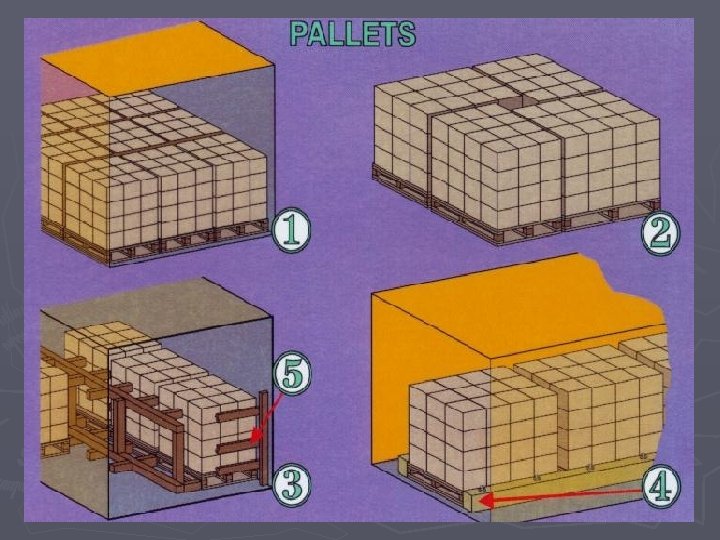 PALLETS

1

2

5

3

4