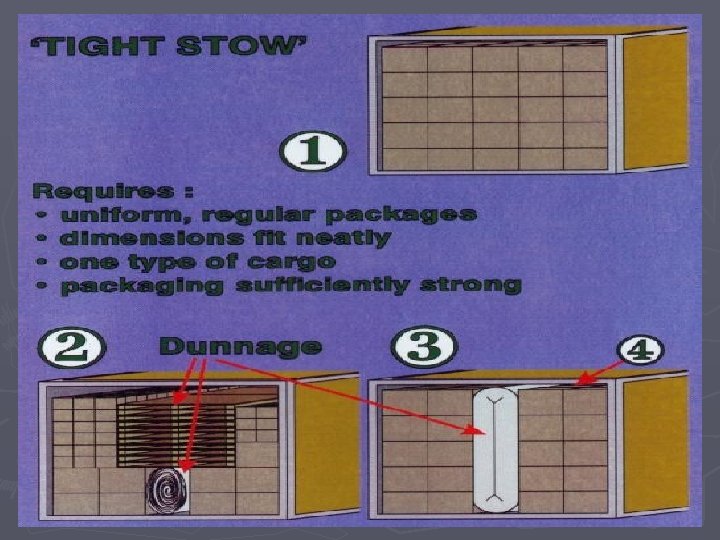 'TIGHT STOW'

1

Requires :
• uniform, regular packages
• dimensions fit neatly
• one type of cargo
• packaging sufficiently strong

2

Dunnage

3

4