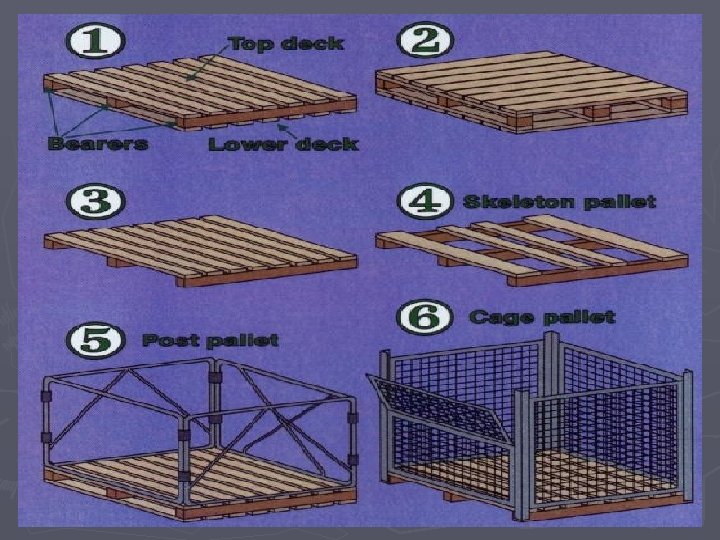 1 Top deck

Bearers Lower deck

2

3

4 Skeleton pallet

5 Post pallet

6 Cage pallet