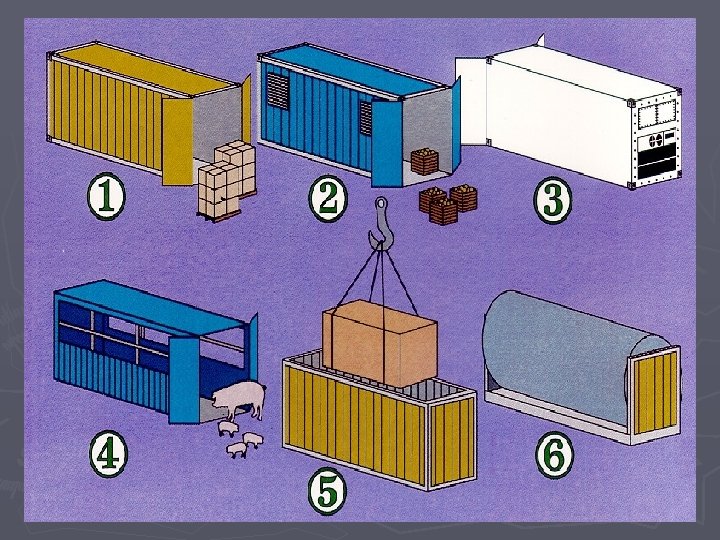 1
2
3
4
5
6