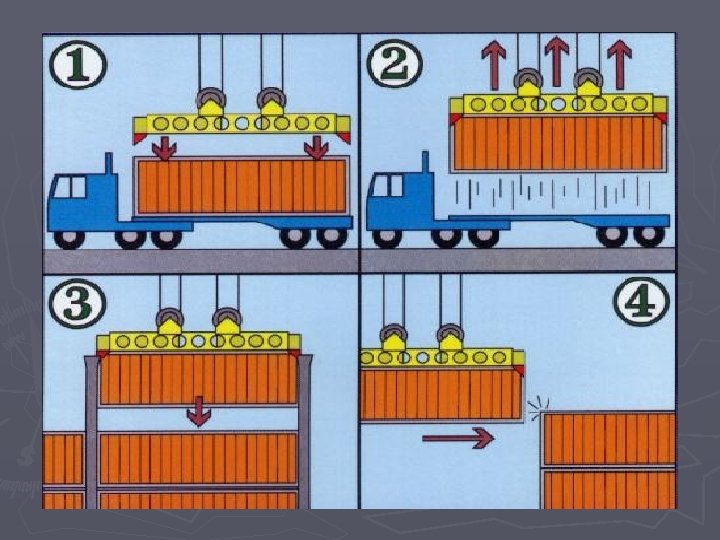 1

2

3

4