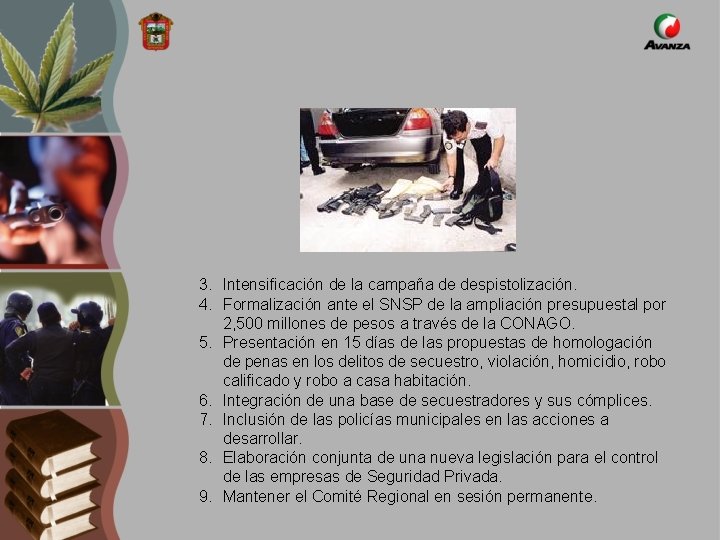 AVANZA

3. Intensificación de la campaña de despistolización.
4. Formalización ante el SNSP de la ampliación presupuestal por 2,500 millones de pesos a través de la CONAGO.
5. Presentación en 15 días de las propuestas de homologación de penas en los delitos de secuestro, violación, homicidio, robo calificado y robo a casa habitación.
6. Integración de una base de secuestradores y sus cómplices.
7. Inclusión de las policías municipales en las acciones a desarrollar.
8. Elaboración conjunta de una nueva legislación para el control de las empresas de Seguridad Privada.
9. Mantener el Comité Regional en sesión permanente.