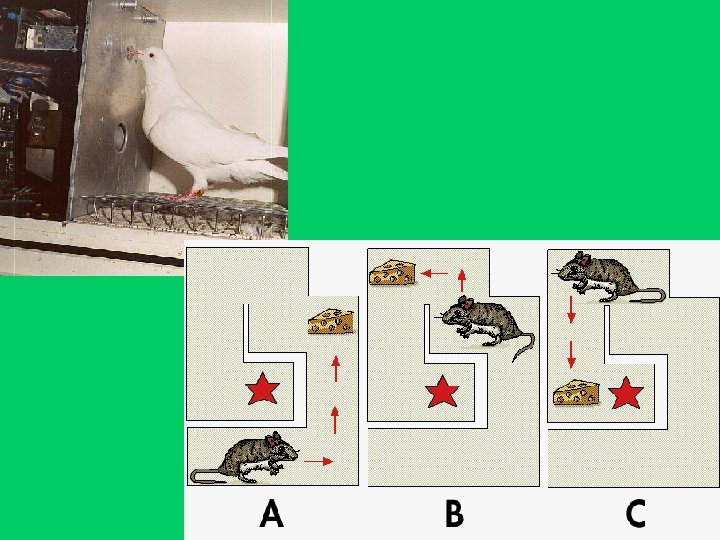 A

B

C