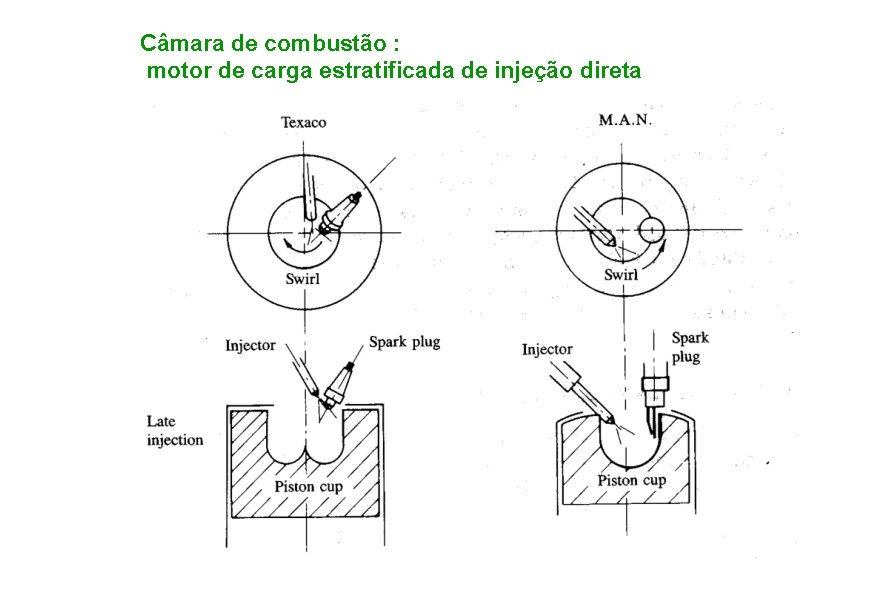 Câmara de combustão :
motor de carga estratificada de injeção direta

Texaco

Swirl

Injector

Spark plug

Late injection

Piston cup

M.A.N.

Swirl

Injector

Spark plug

Piston cup