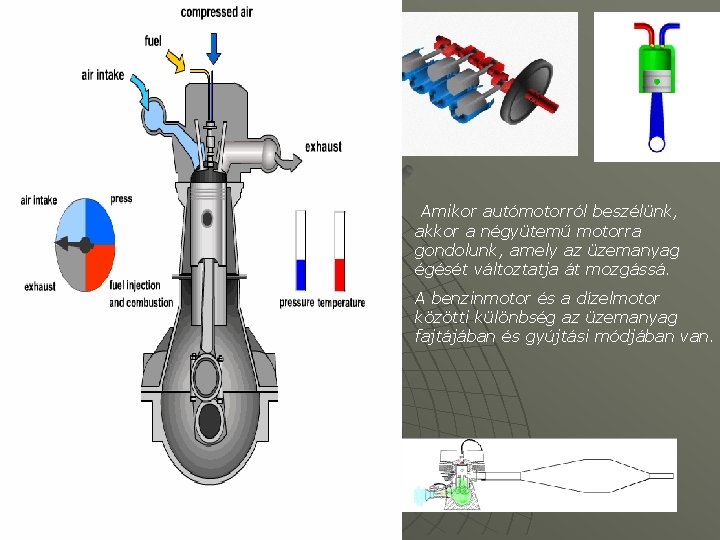 compressed air

fuel

air intake

exhaust

air intake

press

exhaust

fuel injection and combustion

pressure temperature

Amikor autómotorról beszélünk, akkor a négyütemű motorra gondolunk, amely az üzemanyag égését változtatja át mozgássá.

A benzinmotor és a dízelmotor közötti különbség az üzemanyag fajtájában és gyújtási módjában van.