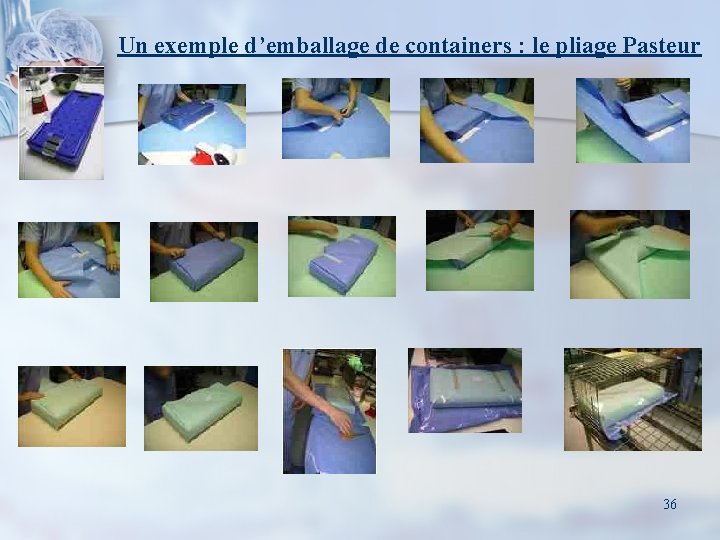 Un exemple d’emballage de containers : le pliage Pasteur

36