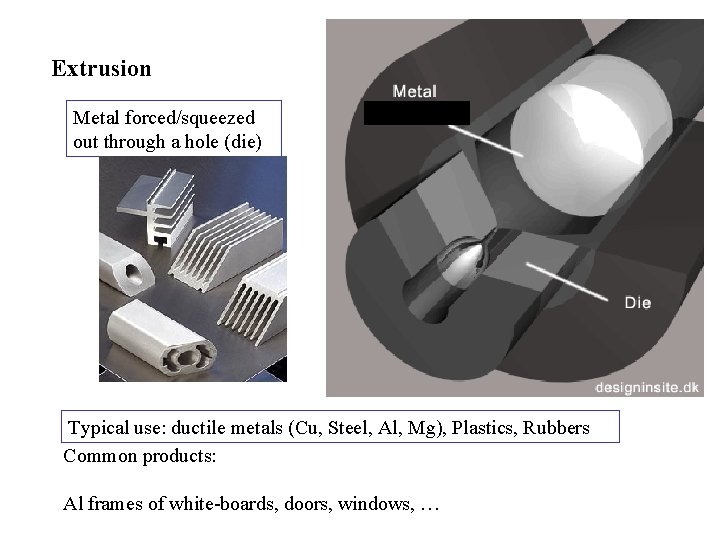 Extrusion

Metal forced/squeezed out through a hole (die)

Metal

Die

designinsite.dk

Typical use: ductile metals (Cu, Steel, Al, Mg), Plastics, Rubbers

Common products:

Al frames of white-boards, doors, windows, …