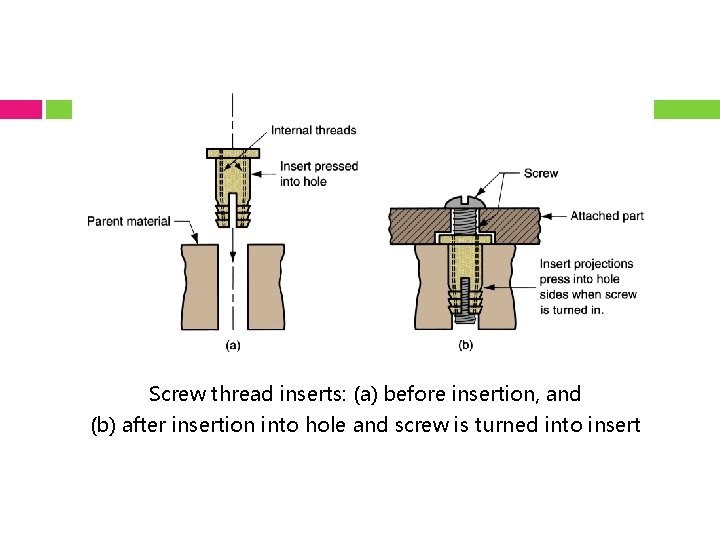 Internal threads

Insert pressed into hole

Parent material

(a)

Screw

Attached part

Insert projections press into hole sides when screw is turned in.

(b)

Screw thread inserts: (a) before insertion, and
(b) after insertion into hole and screw is turned into insert