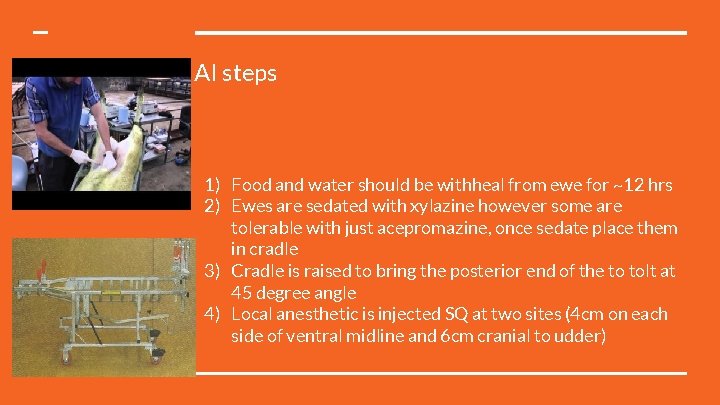 AI steps

1) Food and water should be withheal from ewe for ~12 hrs
2) Ewes are sedated with xylazine however some are tolerable with just acepromazine, once sedate place them in cradle
3) Cradle is raised to bring the posterior end of the to tolt at 45 degree angle
4) Local anesthetic is injected SQ at two sites (4cm on each side of ventral midline and 6cm cranial to udder)