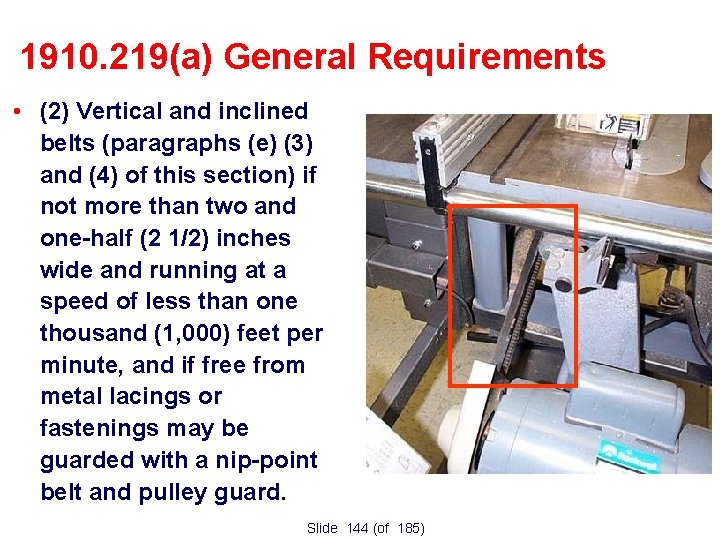 1910.219(a) General Requirements

• (2) Vertical and inclined belts (paragraphs (e) (3) and (4) of this section) if not more than two and one-half (2 1/2) inches wide and running at a speed of less than one thousand (1,000) feet per minute, and if free from metal lacings or fastenings may be guarded with a nip-point belt and pulley guard.

Slide 144 (of 185)