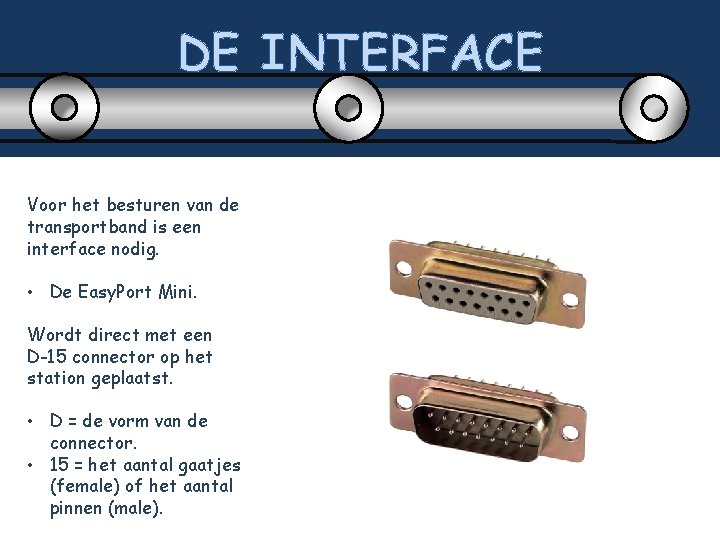 DE INTERFACE

Voor het besturen van de transportband is een interface nodig.

• De EasyPort Mini.

Wordt direct met een D-15 connector op het station geplaatst.

• D = de vorm van de connector.
• 15 = het aantal gaatjes (female) of het aantal pinnen (male).