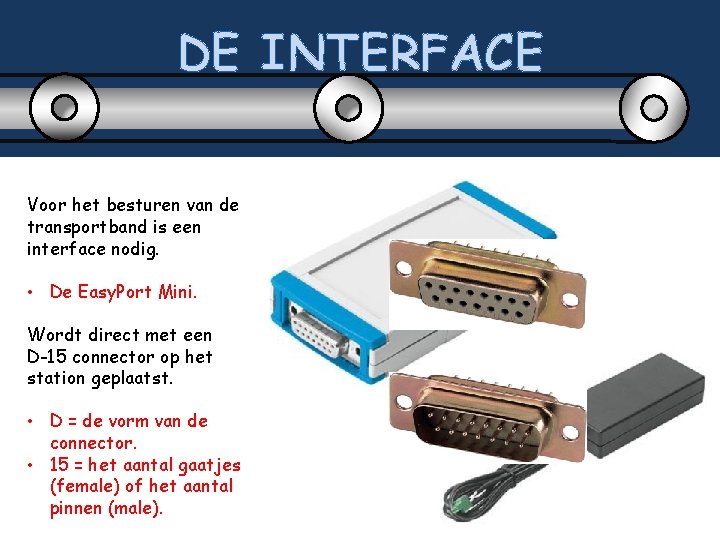 DE INTERFACE

Voor het besturen van de transportband is een interface nodig.

• De EasyPort Mini.

Wordt direct met een D-15 connector op het station geplaatst.

• D = de vorm van de connector.
• 15 = het aantal gaatjes (female) of het aantal pinnen (male).