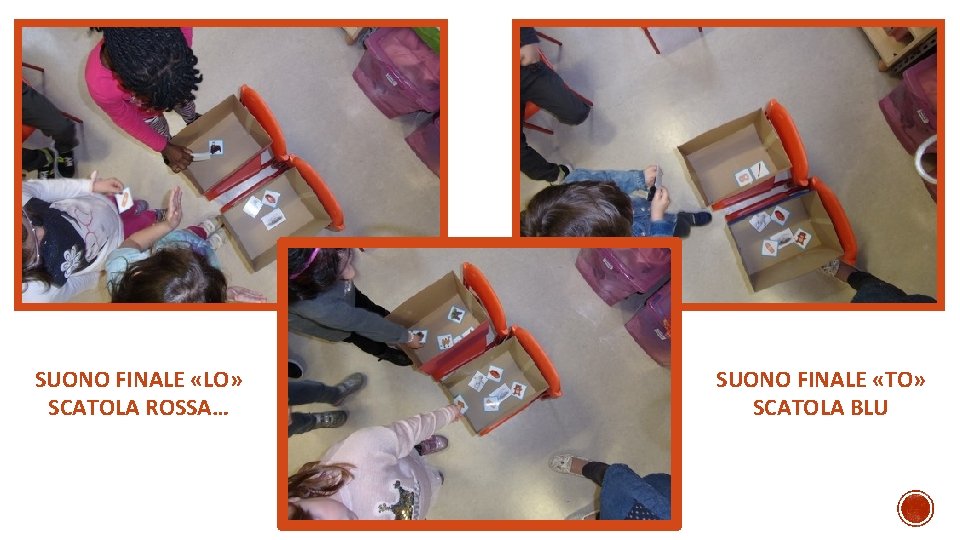 SUONO FINALE «LO»
SCATOLA ROSSA…

SUONO FINALE «TO»
SCATOLA BLU