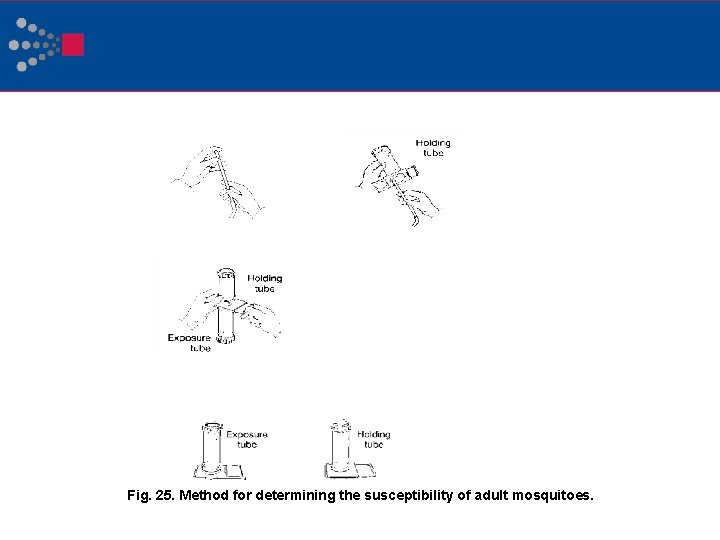 Holding tube

Holding tube

Exposure tube

Exposure tube

Holding tube

Fig. 25. Method for determining the susceptibility of adult mosquitoes.