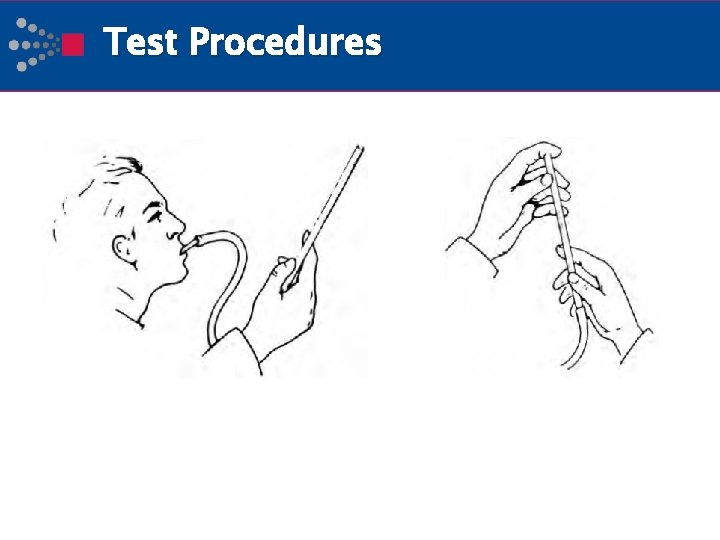 Test Procedures