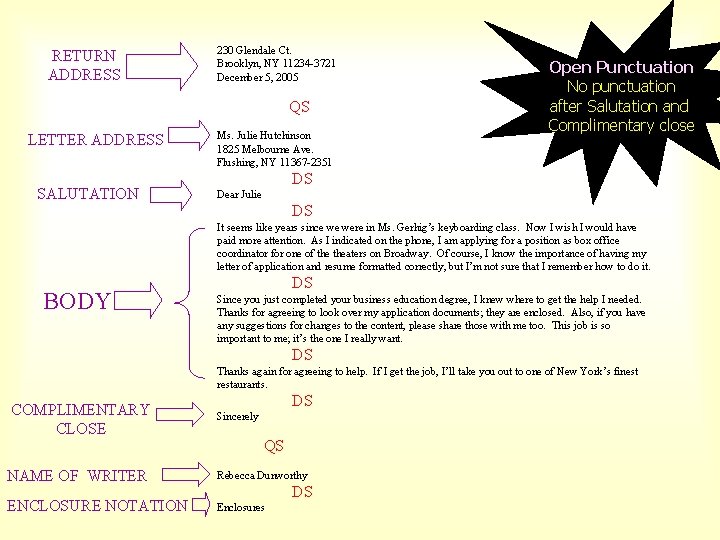 RETURN ADDRESS

230 Glendale Ct.
Brooklyn, NY 11234-3721
December 5, 2005

Open Punctuation
No punctuation after Salutation and Complimentary close

QS

LETTER ADDRESS

Ms. Julie Hutchinson
1825 Melbourne Ave.
Flushing, NY 11367-2351

DS

SALUTATION

Dear Julie

DS

BODY

It seems like years since we were in Ms. Gerhig's keyboarding class. Now I wish I would have paid more attention. As I indicated on the phone, I am applying for a position as box office coordinator for one of the theaters on Broadway. Of course, I know the importance of having my letter of application and resume formatted correctly, but I'm not sure that I remember how to do it.

DS

Since you just completed your business education degree, I knew where to get the help I needed. Thanks for agreeing to look over my application documents; they are enclosed. Also, if you have any suggestions for changes to the content, please share those with me too. This job is so important to me; it's the one I really want.

DS

Thanks again for agreeing to help. If I get the job, I'll take you out to one of New York's finest restaurants.

DS

COMPLIMENTARY CLOSE

Sincerely

QS

NAME OF WRITER

Rebecca Dunworthy

DS

ENCLOSURE NOTATION

Enclosures