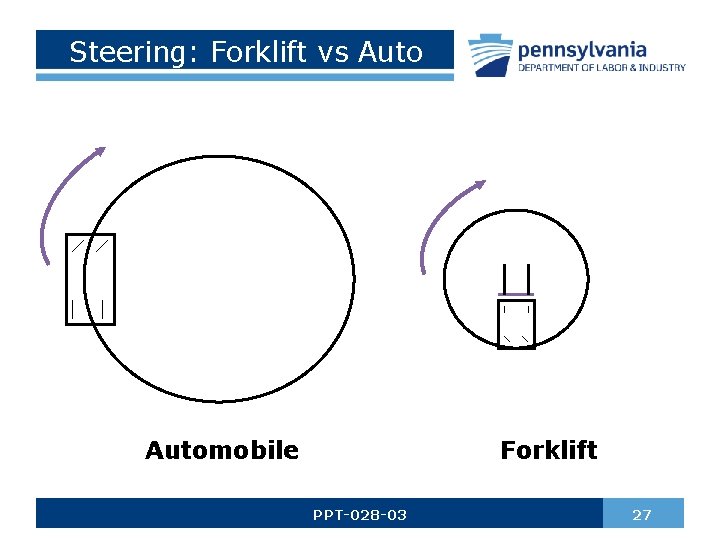 Steering: Forklift vs Auto

pennsylvania
DEPARTMENT OF LABOR & INDUSTRY

Automobile

Forklift

PPT-028-03

27