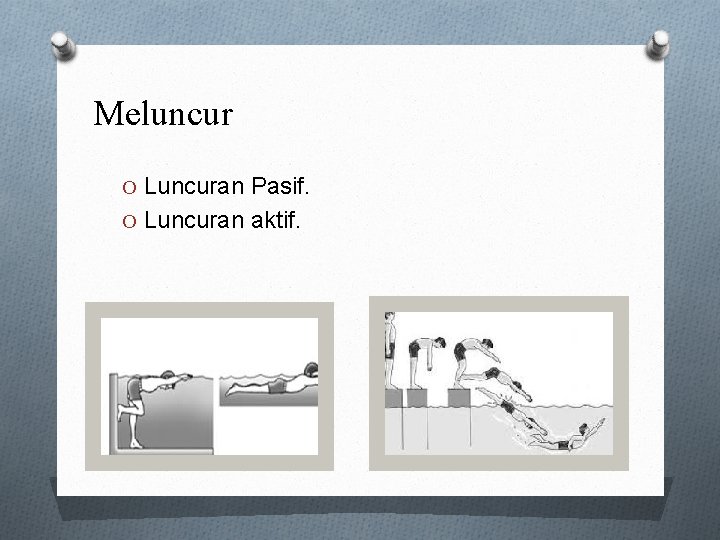 Meluncur

O Luncuran Pasif.
O Luncuran aktif.