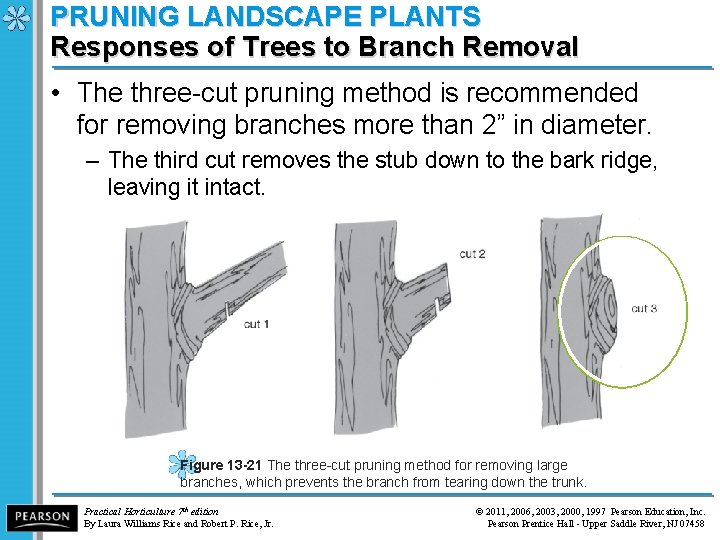 PRUNING LANDSCAPE PLANTS
Responses of Trees to Branch Removal

• The three-cut pruning method is recommended for removing branches more than 2” in diameter.
– The third cut removes the stub down to the bark ridge, leaving it intact.

cut 1

cut 2

cut 3

Figure 13-21 The three-cut pruning method for removing large branches, which prevents the branch from tearing down the trunk.

PEARSON

Practical Horticulture 7th edition
By Laura Williams Rice and Robert P. Rice, Jr.

© 2011, 2006, 2003, 2000, 1997 Pearson Education, Inc.
Pearson Prentice Hall - Upper Saddle River, NJ 07458