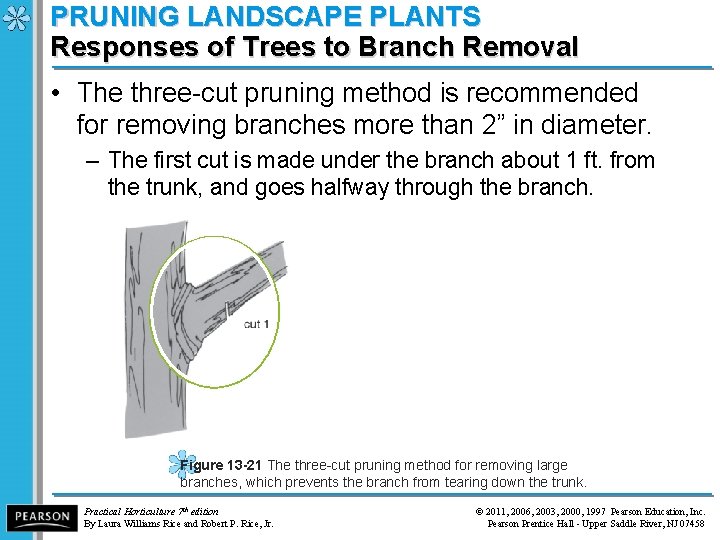 PRUNING LANDSCAPE PLANTS
Responses of Trees to Branch Removal

• The three-cut pruning method is recommended for removing branches more than 2” in diameter.
– The first cut is made under the branch about 1 ft. from the trunk, and goes halfway through the branch.

cut 1

Figure 13-21 The three-cut pruning method for removing large branches, which prevents the branch from tearing down the trunk.

PEARSON

Practical Horticulture 7th edition
By Laura Williams Rice and Robert P. Rice, Jr.

© 2011, 2006, 2003, 2000, 1997 Pearson Education, Inc.
Pearson Prentice Hall - Upper Saddle River, NJ 07458