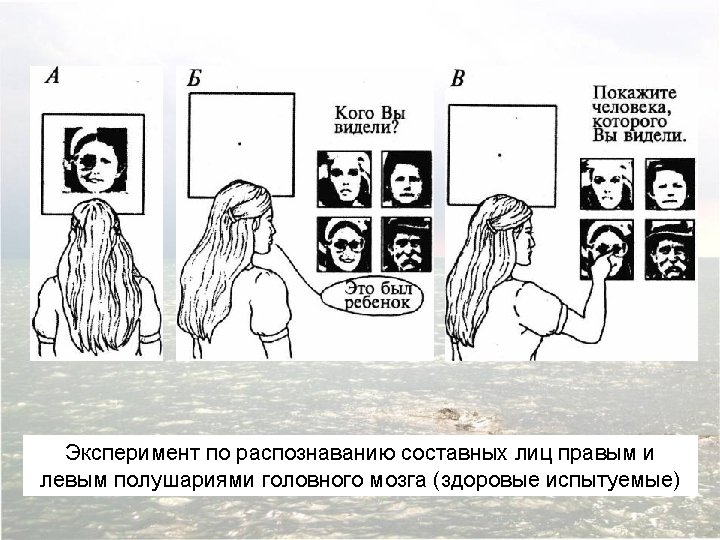 А

Б

Кого Вы видели?

Это был ребенок

В

Покажите человека, которого Вы видели.

Эксперимент по распознаванию составных лиц правым и левым полушариями головного мозга (здоровые испытуемые)